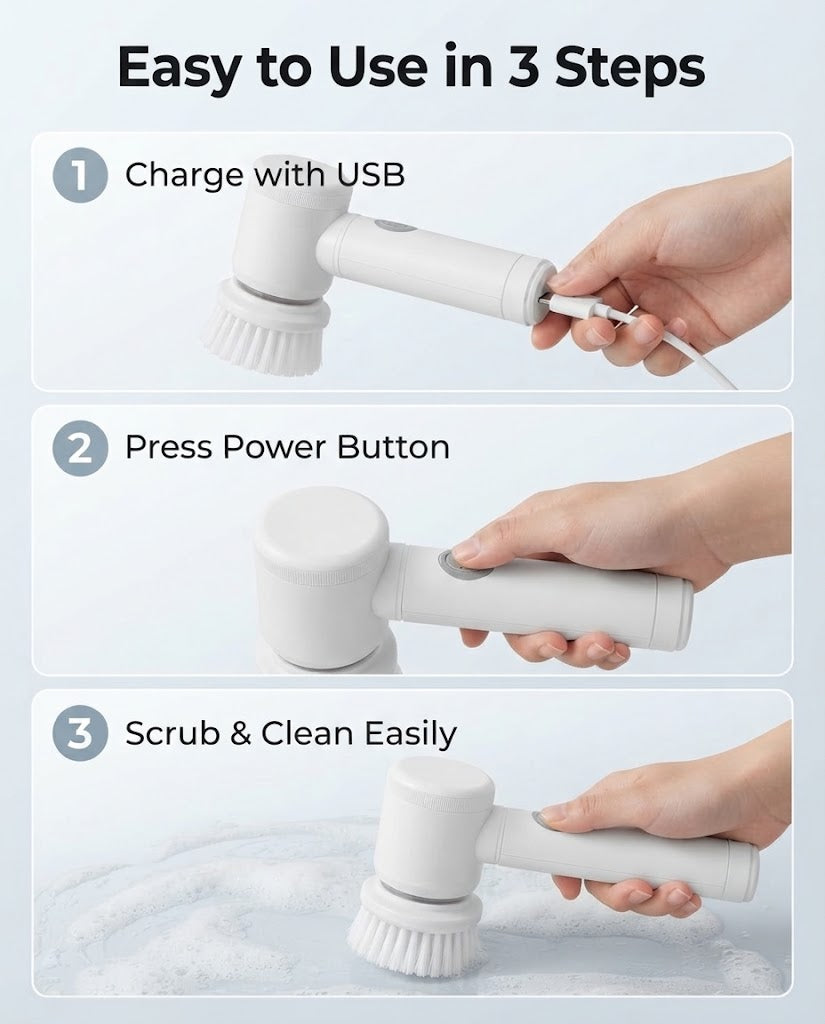 Easy to Use in 3 Steps

1 Charge with USB

2 Press Power Button

3 Scrub & Clean Easily