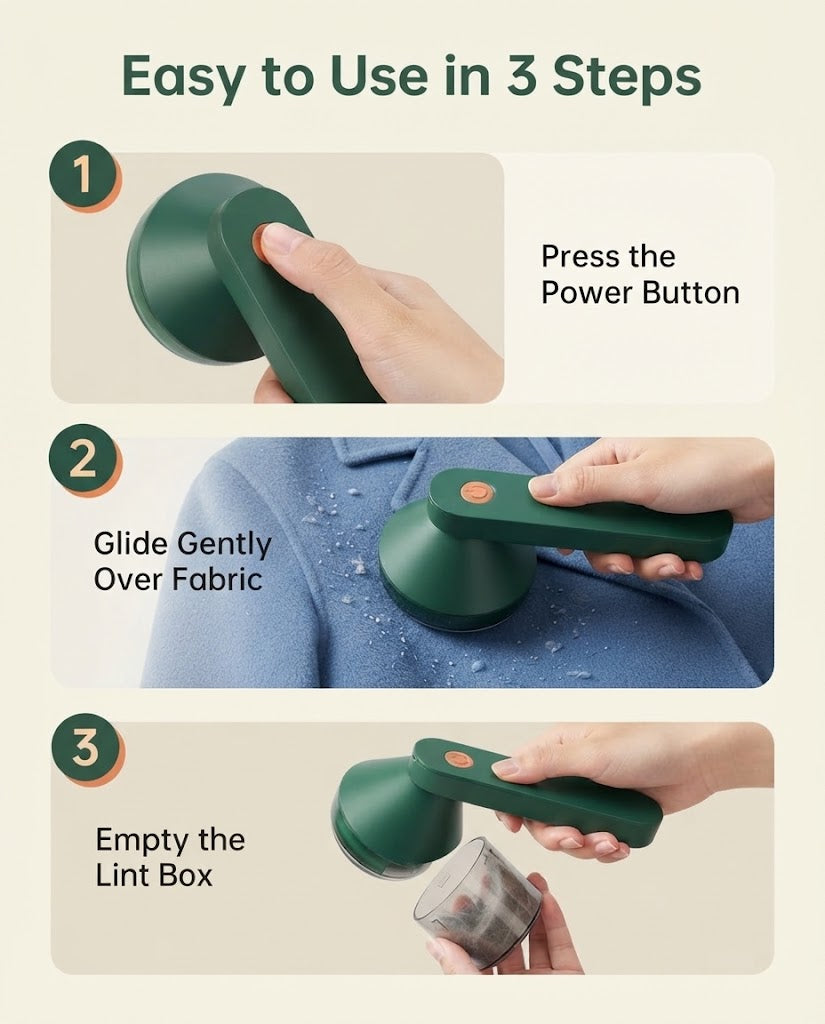 Easy to Use in 3 Steps

1

Press the Power Button

2

Glide Gently Over Fabric

3

Empty the Lint Box