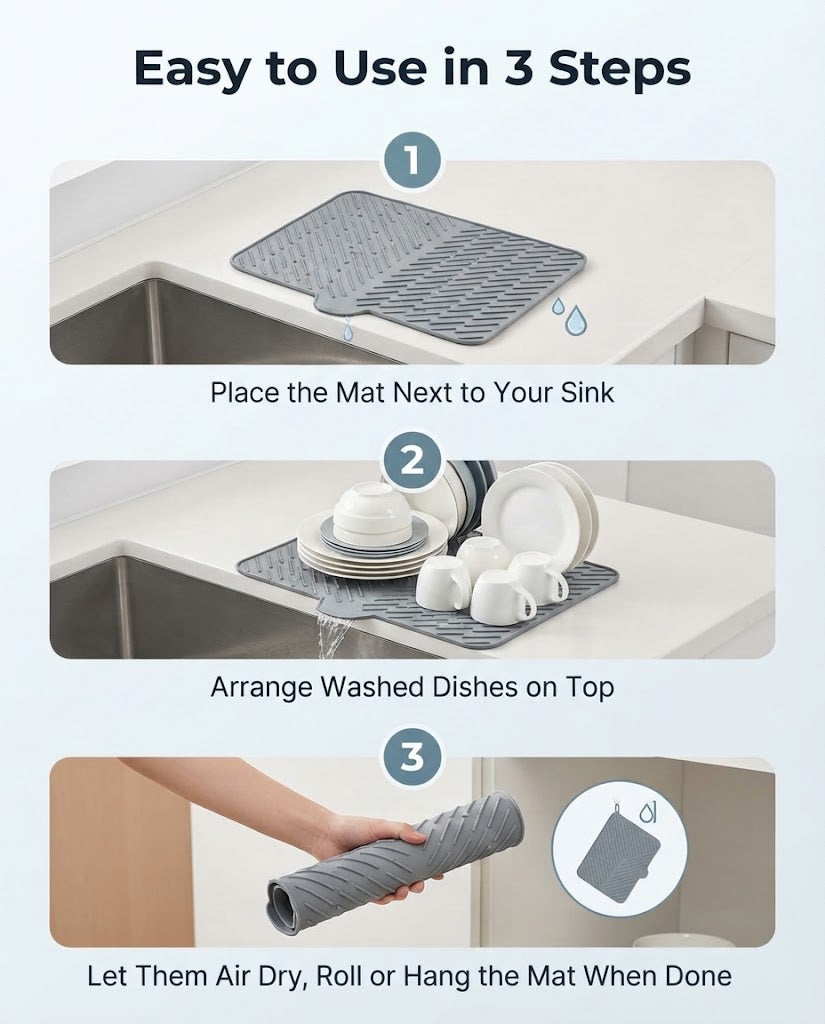 Easy to Use in 3 Steps

1

Place the Mat Next to Your Sink

2

Arrange Washed Dishes on Top

3

Let Them Air Dry, Roll or Hang the Mat When Done